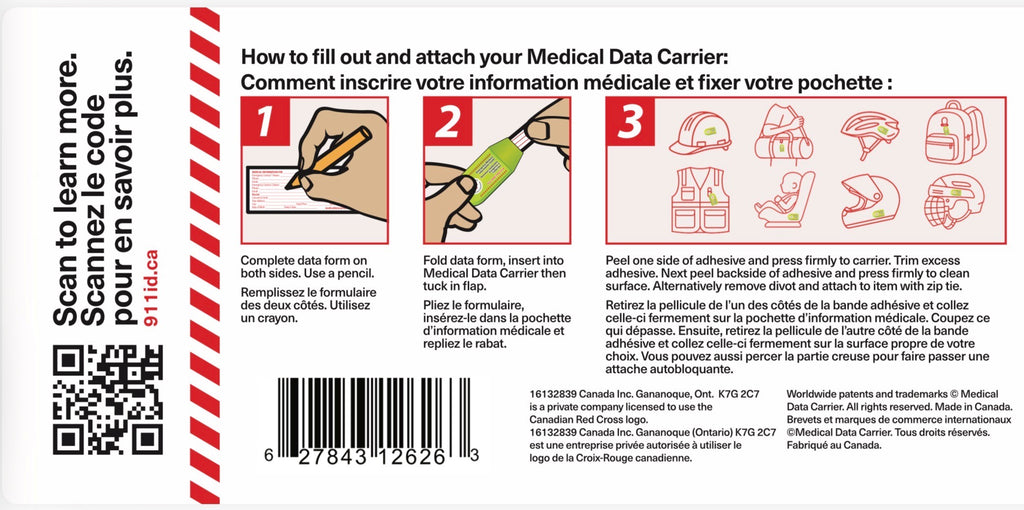 Scan to learn more.
Scannez le code
pour en savoir plus.
911id.ca

How to fill out and attach your Medical Data Carrier:
Comment inscrire votre information médicale et fixer votre pochette :

1

Complete data form on both sides. Use a pencil.

Remplissez le formulaire des deux côtés. Utilisez un crayon.

2

Fold data form, insert into Medical Data Carrier then tuck in flap.

Pliez le formulaire, insérez-le dans la pochette d'information médicale et repliez le rabat.

3

Peel one side of adhesive and press firmly to carrier. Trim excess adhesive. Next peel backside of adhesive and press firmly to clean surface. Alternatively remove divot and attach to item with zip tie.

Retirez la pellicule de l'un des côtés de la bande adhésive et collez celle-ci fermement sur la pochette d'information médicale. Coupez ce qui dépasse. Ensuite, retirez la pellicule de l'autre côté de la bande adhésive et collez celle-ci fermement sur la surface propre de votre choix. Vous pouvez aussi percer la partie creuse pour faire passer une attache autobloquante.

6 27843 12626 3

16132839 Canada Inc. Gananoque, Ont. K7G 2C7 is a private company licensed to use the Canadian Red Cross logo.
16132839 Canada Inc. Gananoque (Ontario) K7G 2C7 est une entreprise privée autorisée à utiliser le logo de la Croix-Rouge canadienne.

Worldwide patents and trademarks © Medical Data Carrier. All rights reserved. Made in Canada.
Brevets et marques de commerce internationaux ©Medical Data Carrier. Tous droits réservés. Fabriqué au Canada.